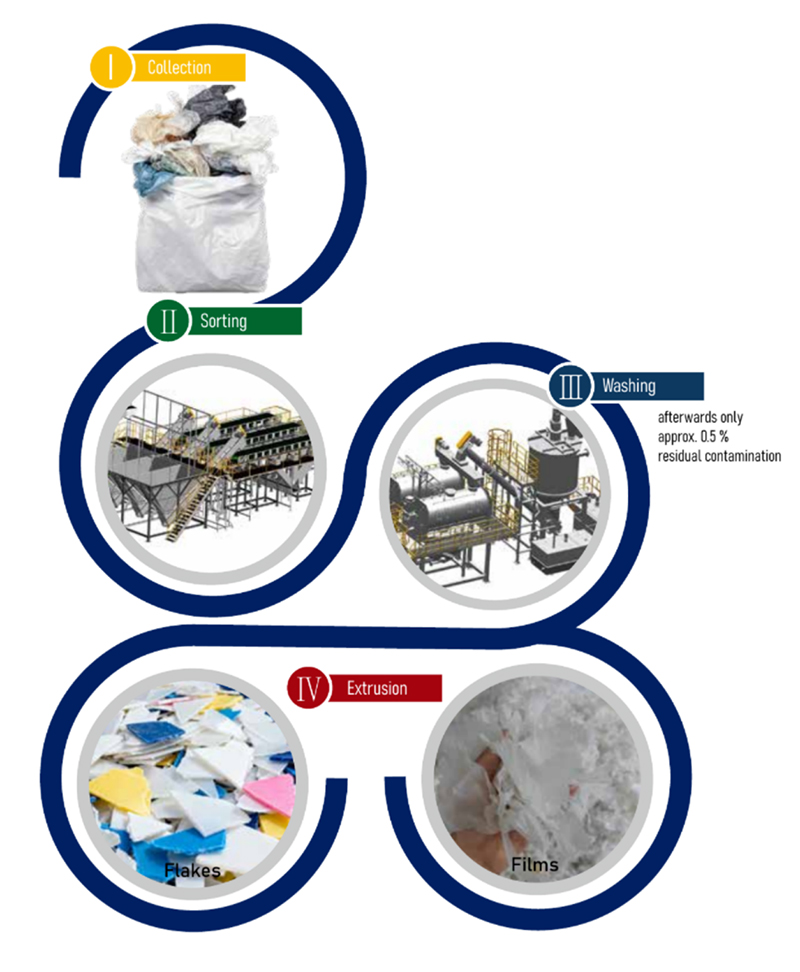 I Collection

II Sorting

III Washing

afterwards only approx. 0.5 % residual contamination

IV Extrusion

Flakes

Films